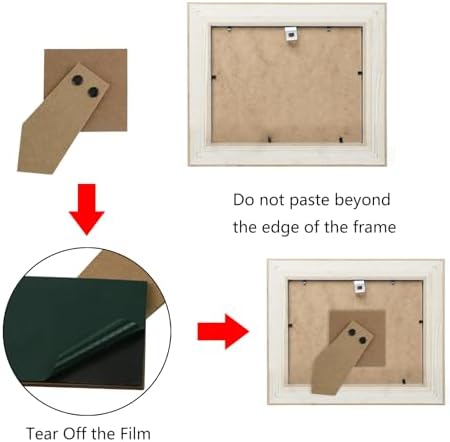 Do not paste beyond the edge of the frame

Tear Off the Film