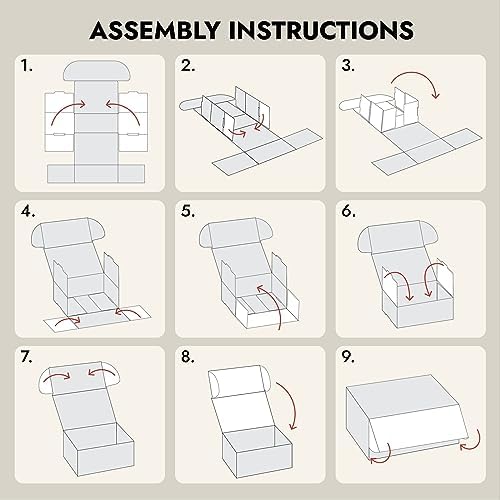 ASSEMBLY INSTRUCTIONS

1.

2.

3.

4.

5.

6.

7.

8.

9.