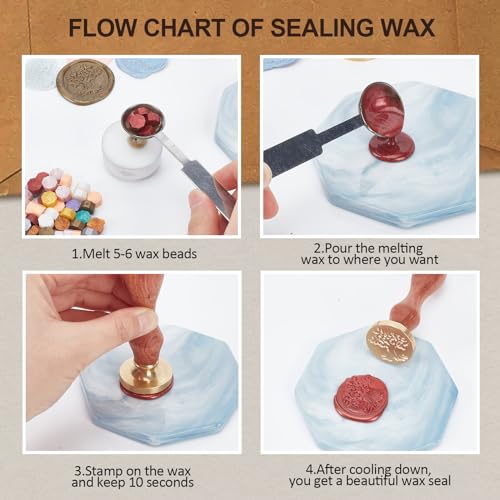 FLOW CHART OF SEALING WAX

1.Melt 5-6 wax beads

2.Pour the melting wax to where you want

3.Stamp on the wax and keep 10 seconds

4.After cooling down, you get a beautiful wax seal