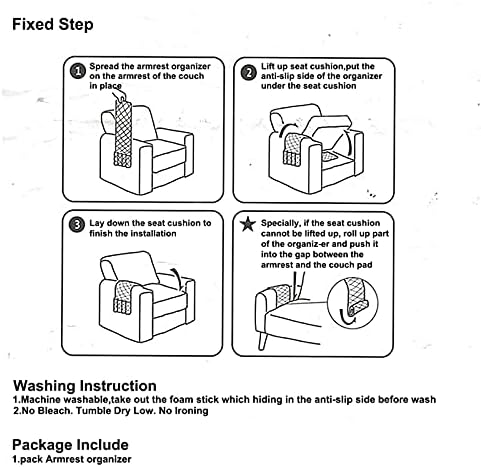 Fixed Step

1 Spread the armrest organizer on the armrest of the couch in place

2 Lift up seat cushion,put the anti-slip side of the organizer under the seat cushion

3 Lay down the seat cushion to finish the installation

Specially, if the seat cushion cannot be lifted up, roll up part of the organiz-er and push it into the gap between the armrest and the couch pad

Washing Instruction
1.Machine washable,take out the foam stick which hiding in the anti-slip side before wash
2.No Bleach. Tumble Dry Low. No Ironing

Package Include
1.pack Armrest organizer