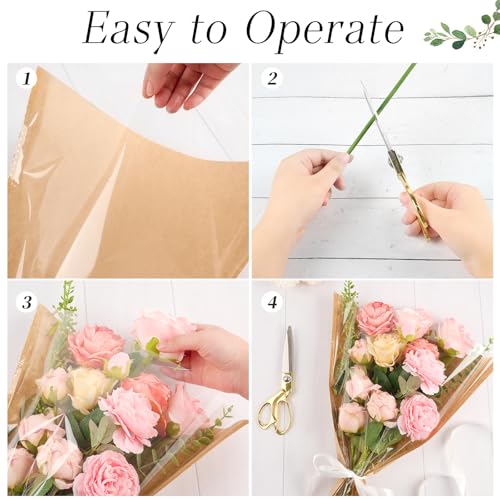 Easy to Operate

1

2

3

4