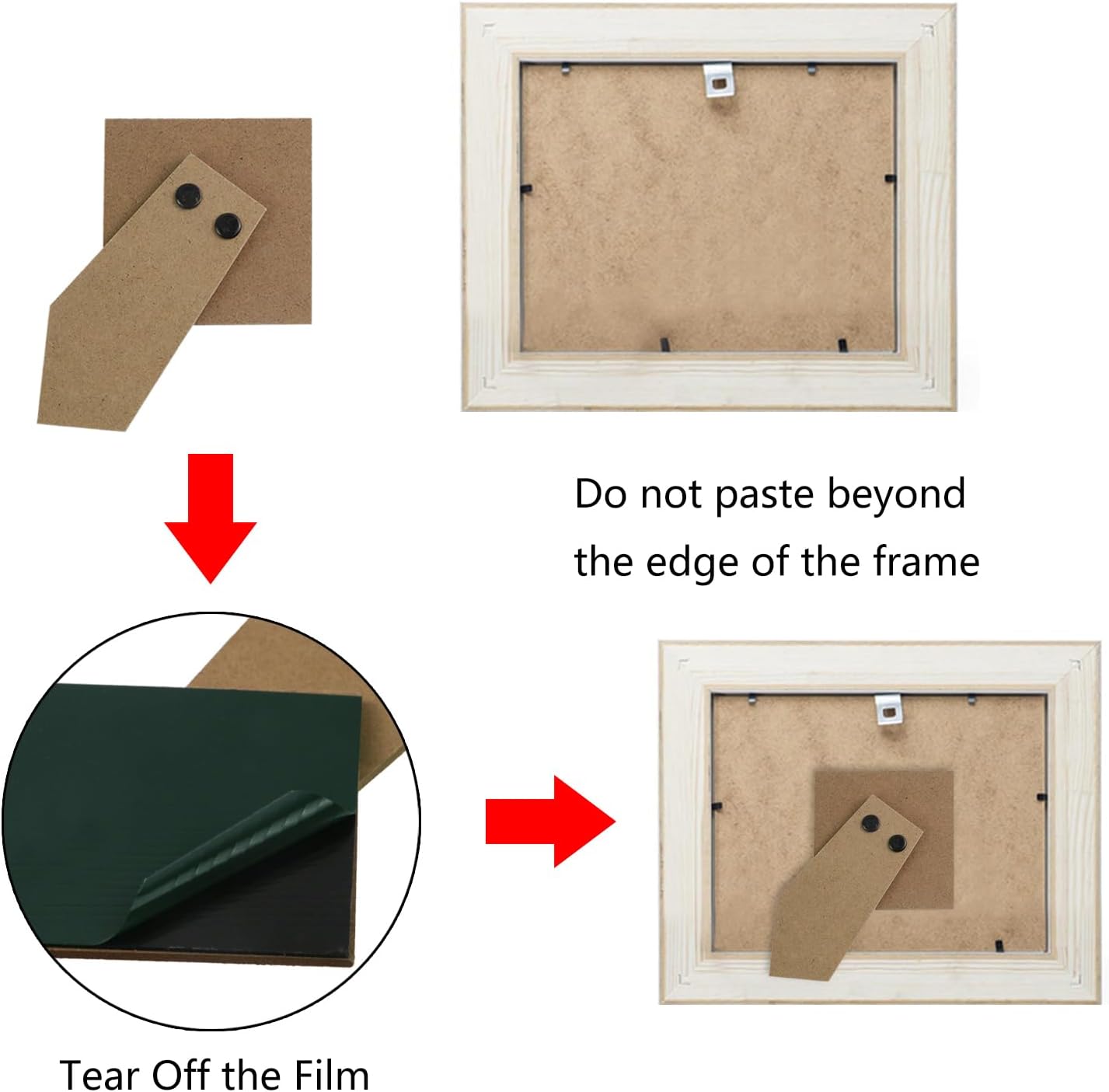 Do not paste beyond the edge of the frame

Tear Off the Film