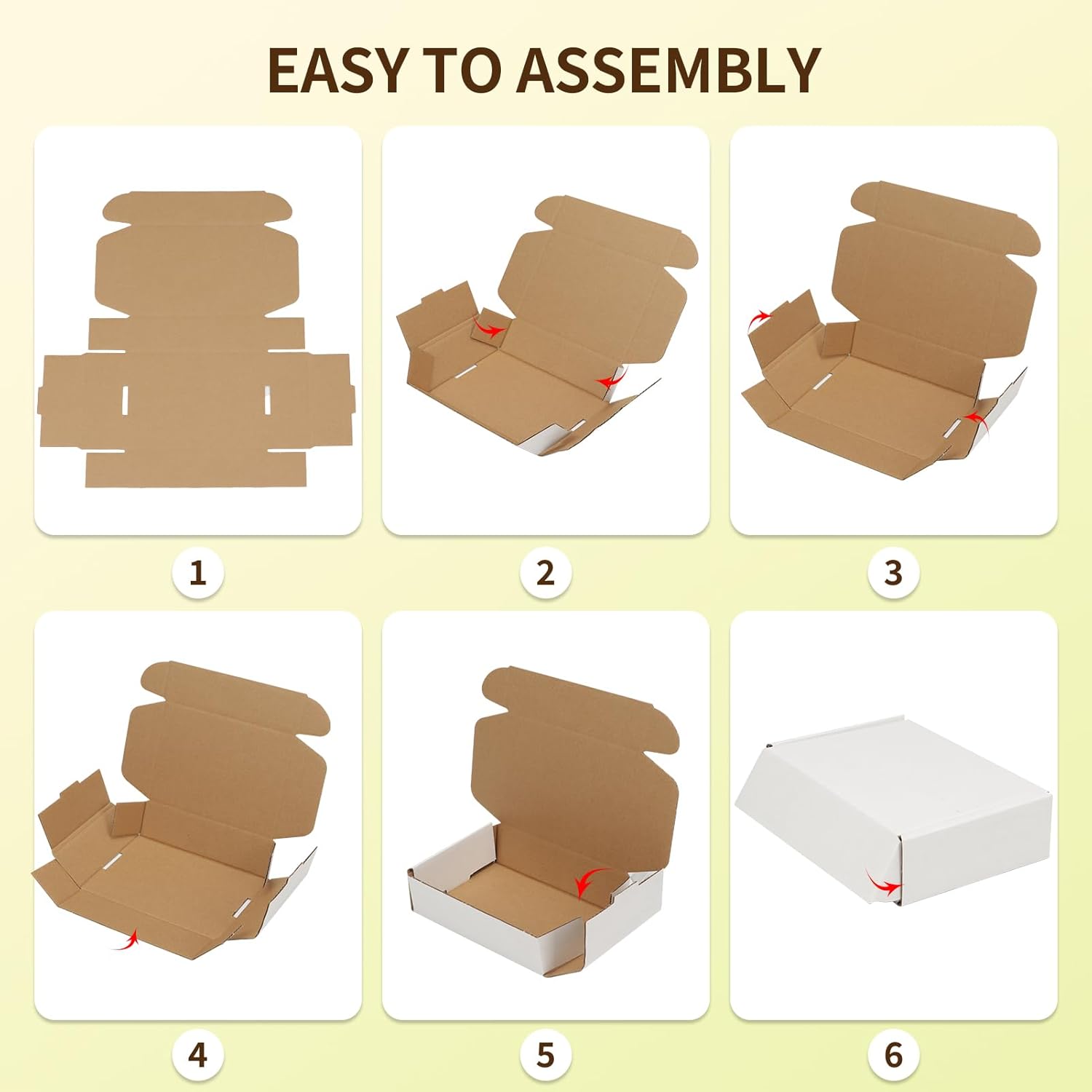 EASY TO ASSEMBLY

1

2

3

4

5

6