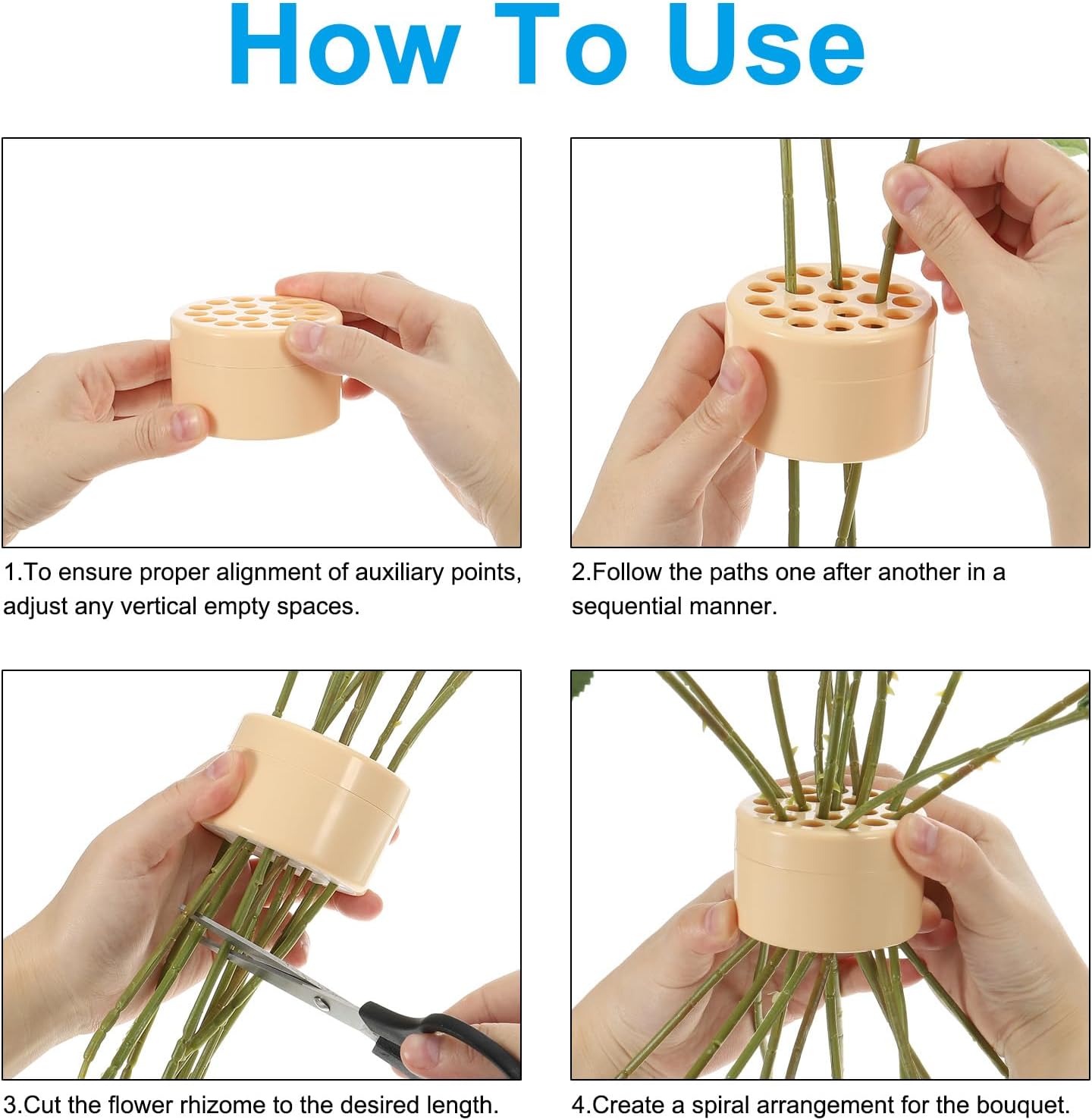 How To Use

1.To ensure proper alignment of auxiliary points, adjust any vertical empty spaces.

2.Follow the paths one after another in a sequential manner.

3.Cut the flower rhizome to the desired length.

4.Create a spiral arrangement for the bouquet.