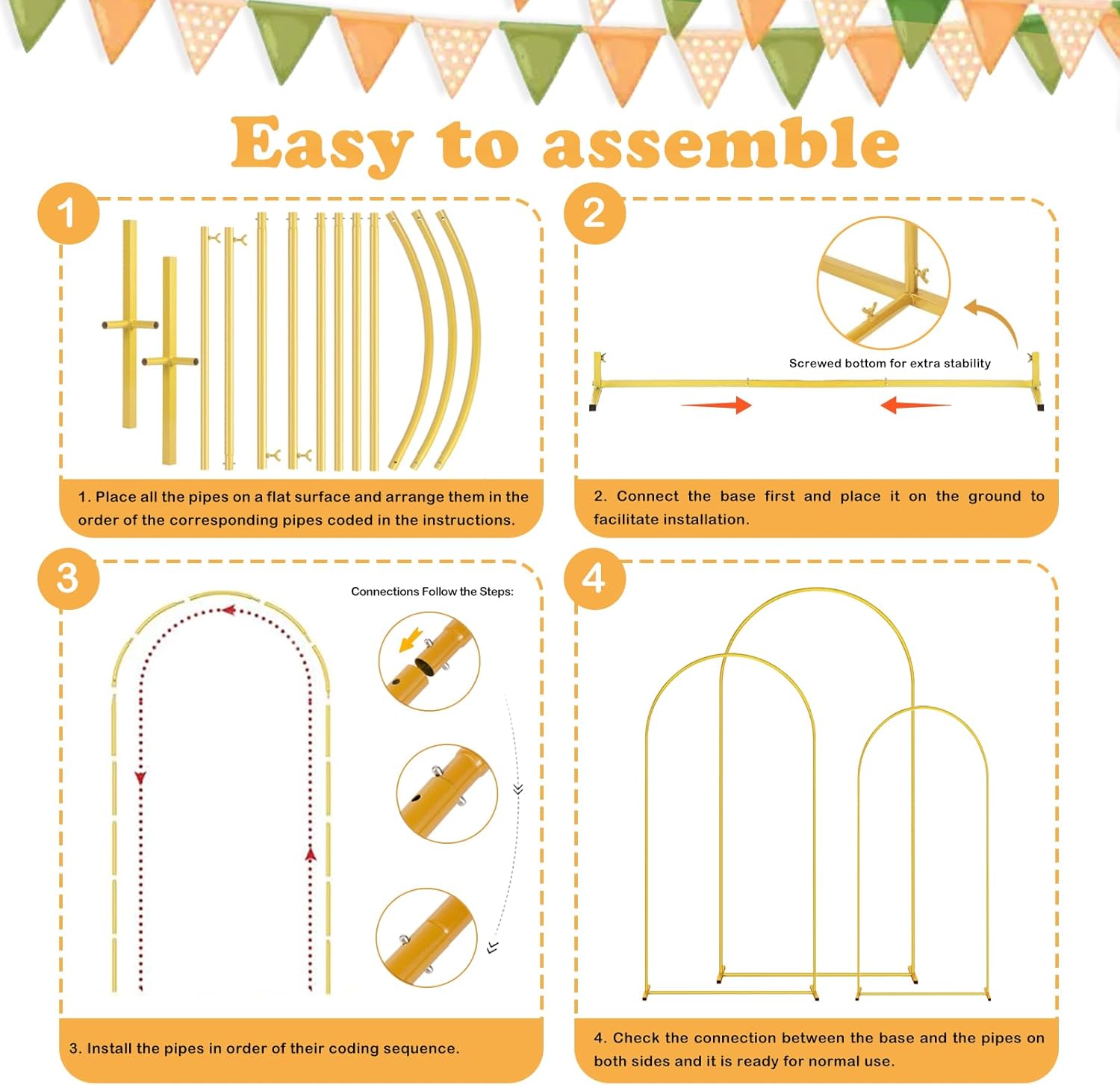 Easy to assemble

1

1. Place all the pipes on a flat surface and arrange them in the order of the corresponding pipes coded in the instructions.

2

Screwed bottom for extra stability

2. Connect the base first and place it on the ground to facilitate installation.

3

Connections Follow the Steps:

3. Install the pipes in order of their coding sequence.

4

4. Check the connection between the base and the pipes on both sides and it is ready for normal use.