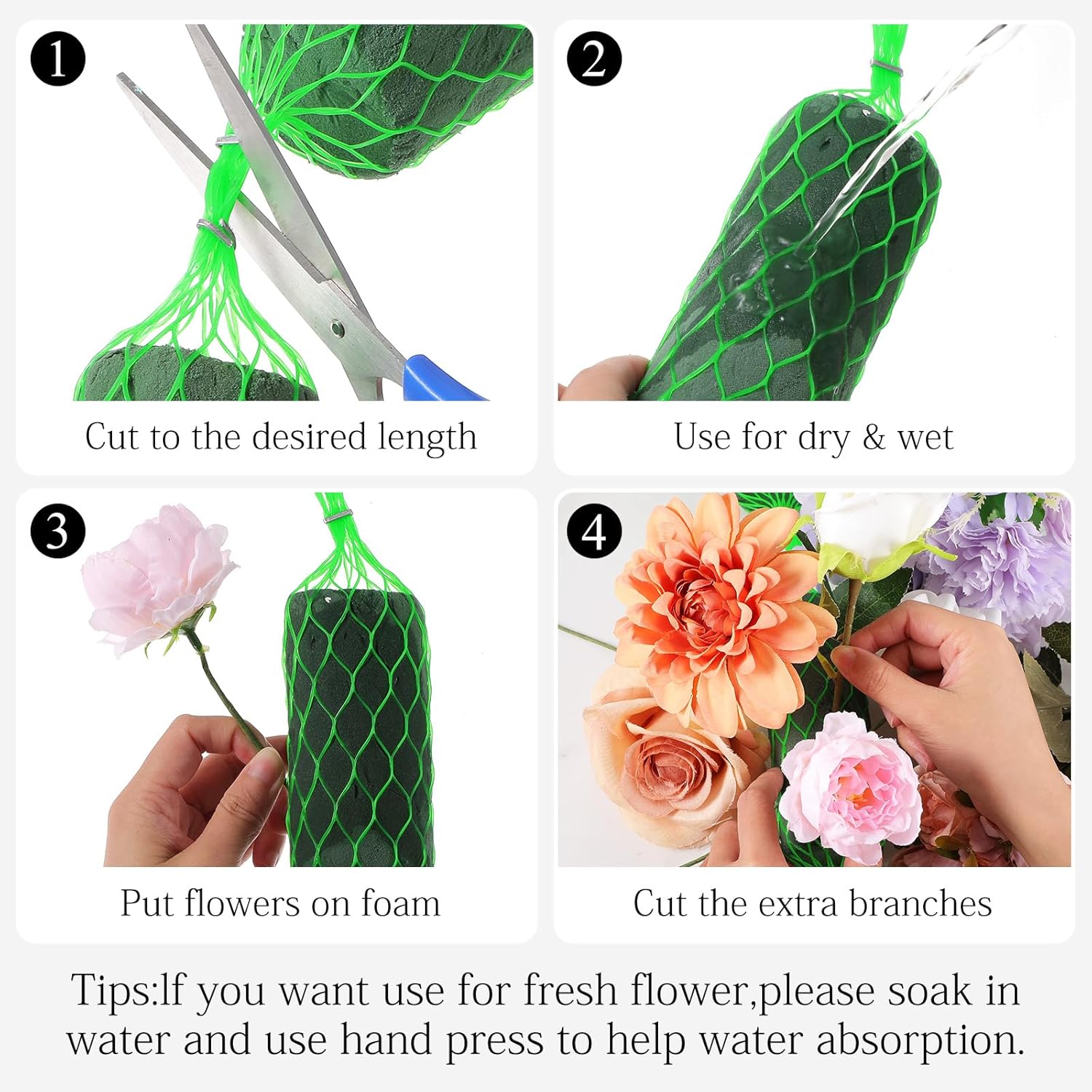 1
Cut to the desired length

2
Use for dry & wet

3
Put flowers on foam

4
Cut the extra branches

Tips:If you want use for fresh flower,please soak in water and use hand press to help water absorption.